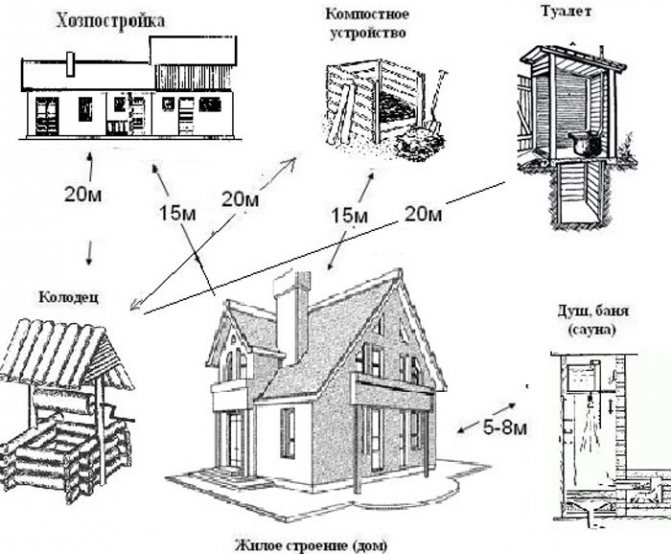 Хозпостройка

Компостное устройство

Туалет

20м

15м

20м

15м

20м

Колодец

Душ, баня (сауна)

5-8м

Жилое строение (дом)