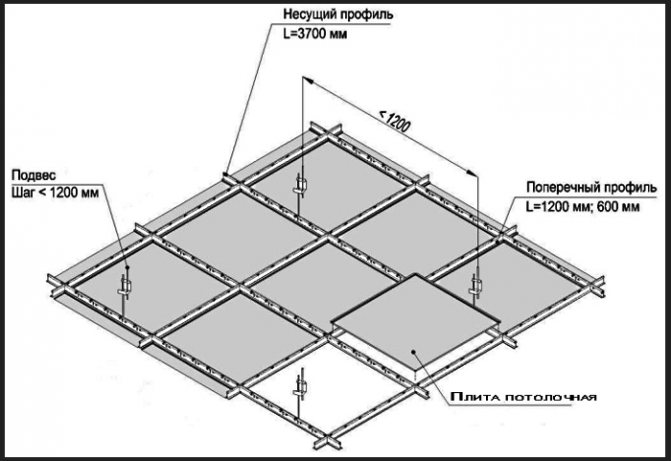 Несущий профиль
L=3700 мм

<1200

Подвес
Шаг < 1200 мм

Поперечный профиль
L=1200 мм; 600 мм

Плита потолочная