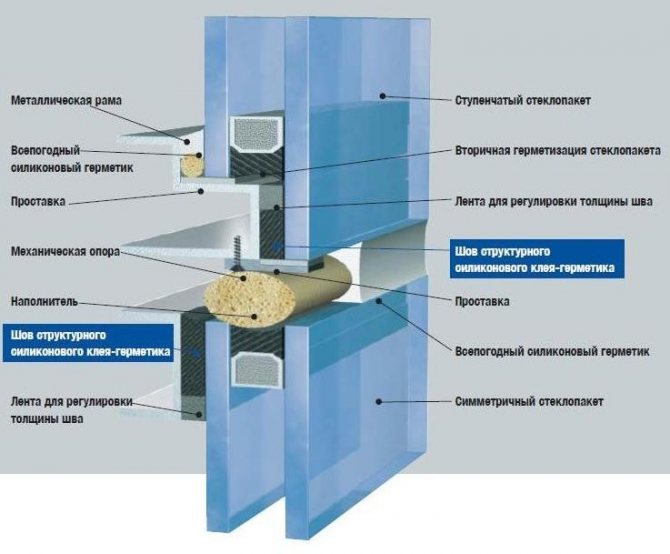 Металлическая рама

Всепогодный силиконовый герметик

Проставка

Механическая опора

Наполнитель

Шов структурного силиконового клея-герметика

Лента для регулировки толщины шва

Ступенчатый стеклопакет

Вторичная герметизация стеклопакета

Лента для регулировки толщины шва

Шов структурного силиконового клея-герметика

Проставка

Всепогодный силиконовый герметик

Симметричный стеклопакет